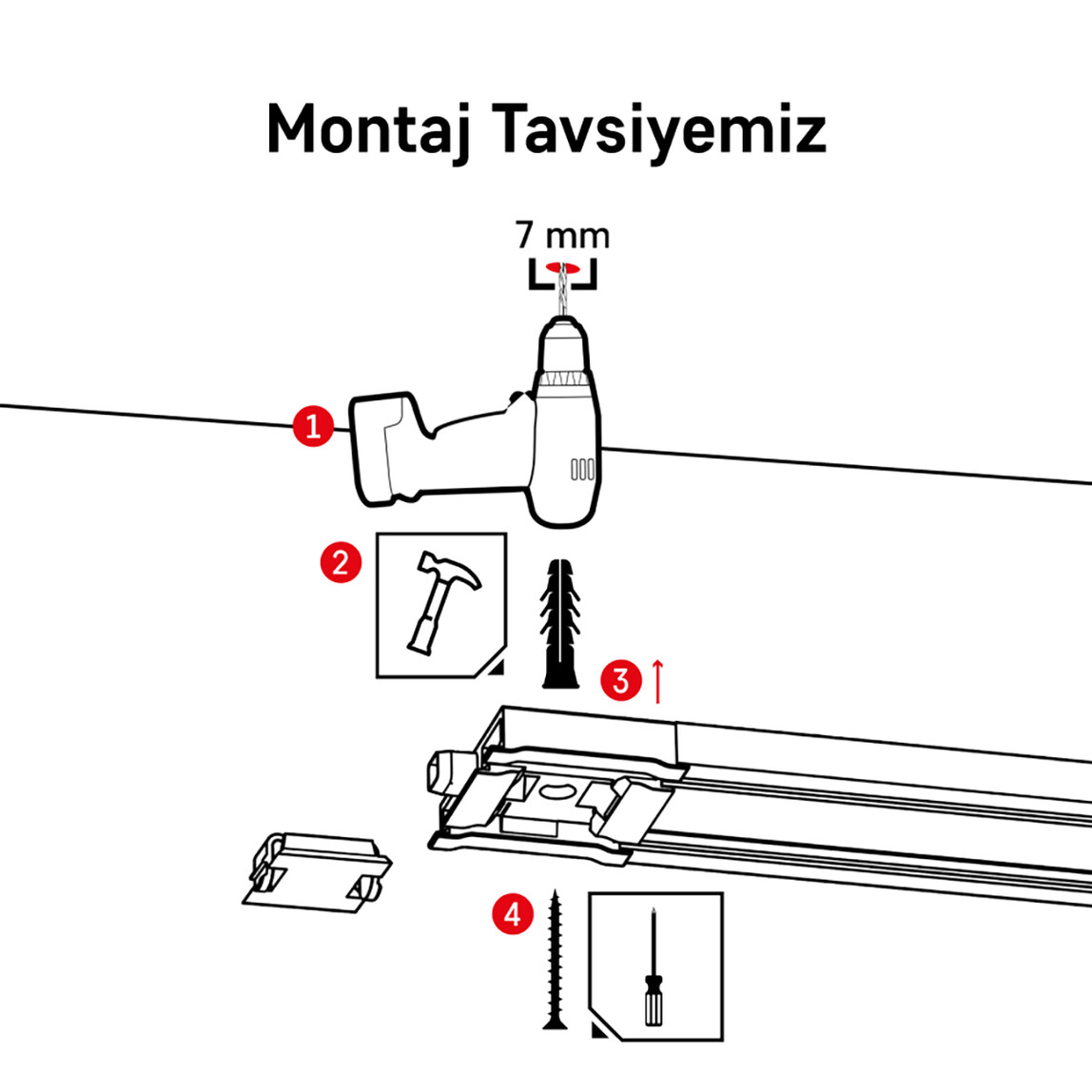 Montaj Tavsiyemiz

7 mm

1

2

3

4