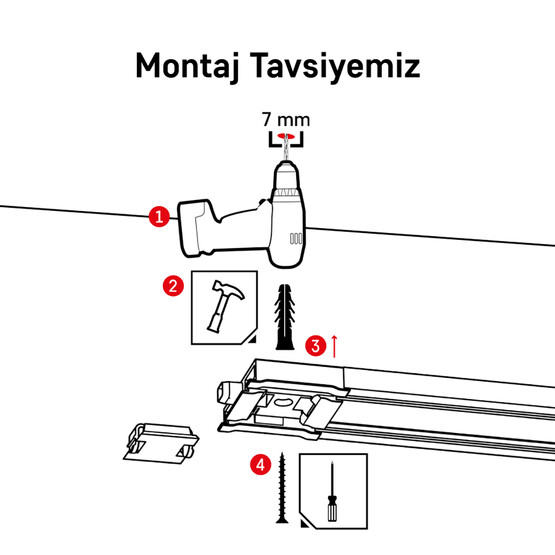 Montaj Tavsiyemiz

7 mm

1

2

3

4