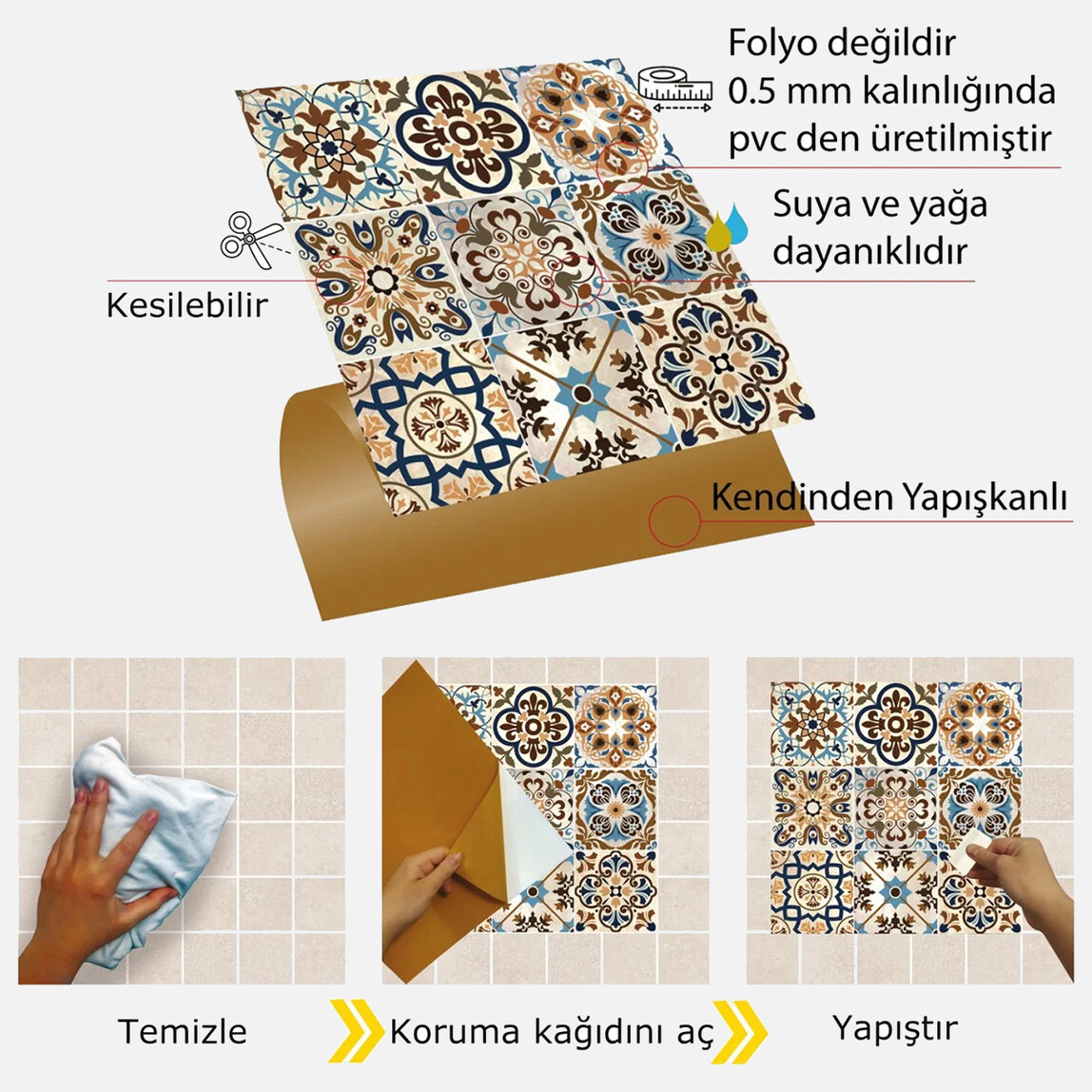 Folyo değildir
0.5 mm kalınlığında
pvc den üretilmiştir

Suya ve yağa
dayanıklıdır

Kesilebilir

Kendinden Yapışkanlı

Temizle

Koruma kağıdını aç

Yapıştır