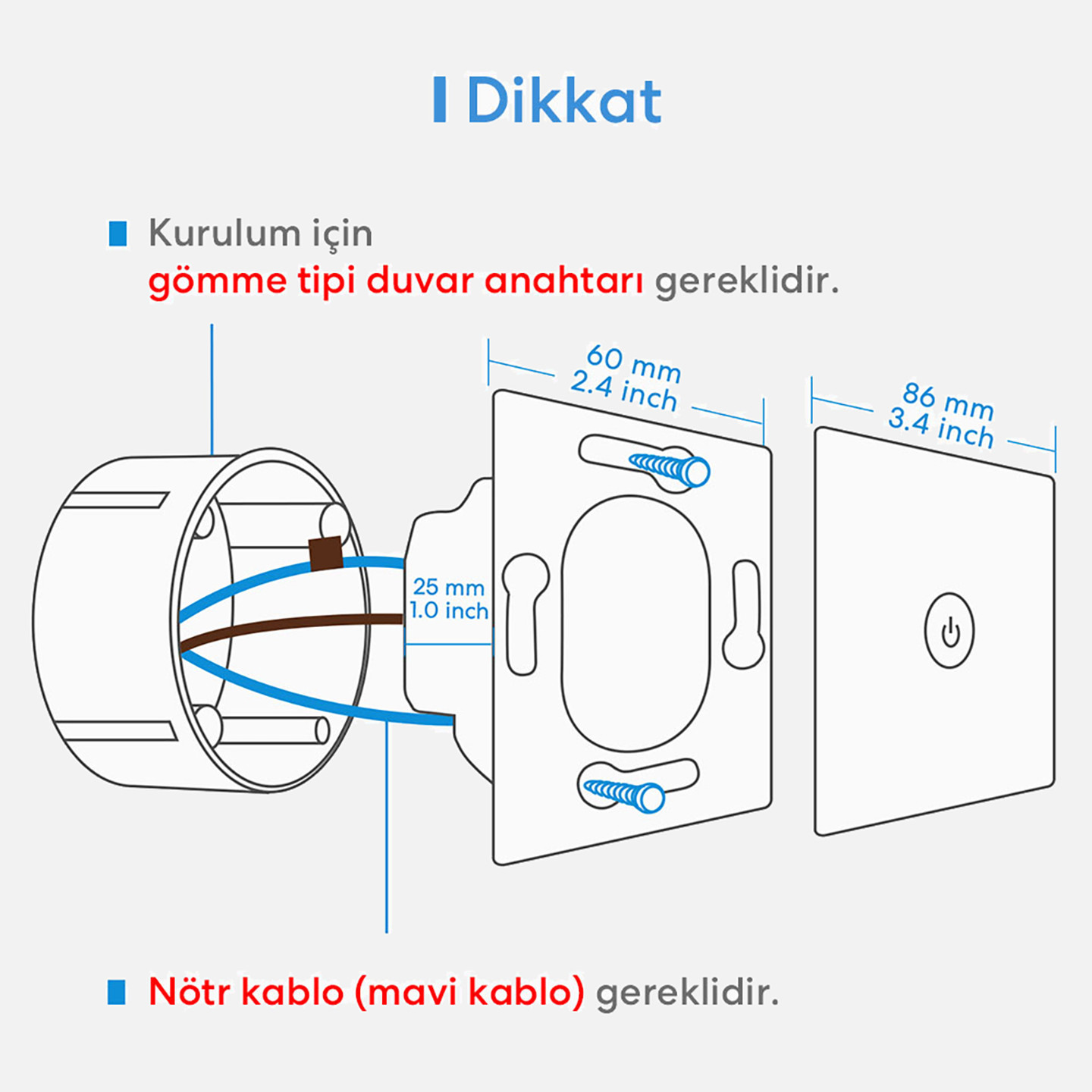 Dikkat

Kurulum için gömme tipi duvar anahtarı gereklidir.

60 mm
2.4 inch

86 mm
3.4 inch

25 mm
1.0 inch

Nötr kablo (mavi kablo) gereklidir.