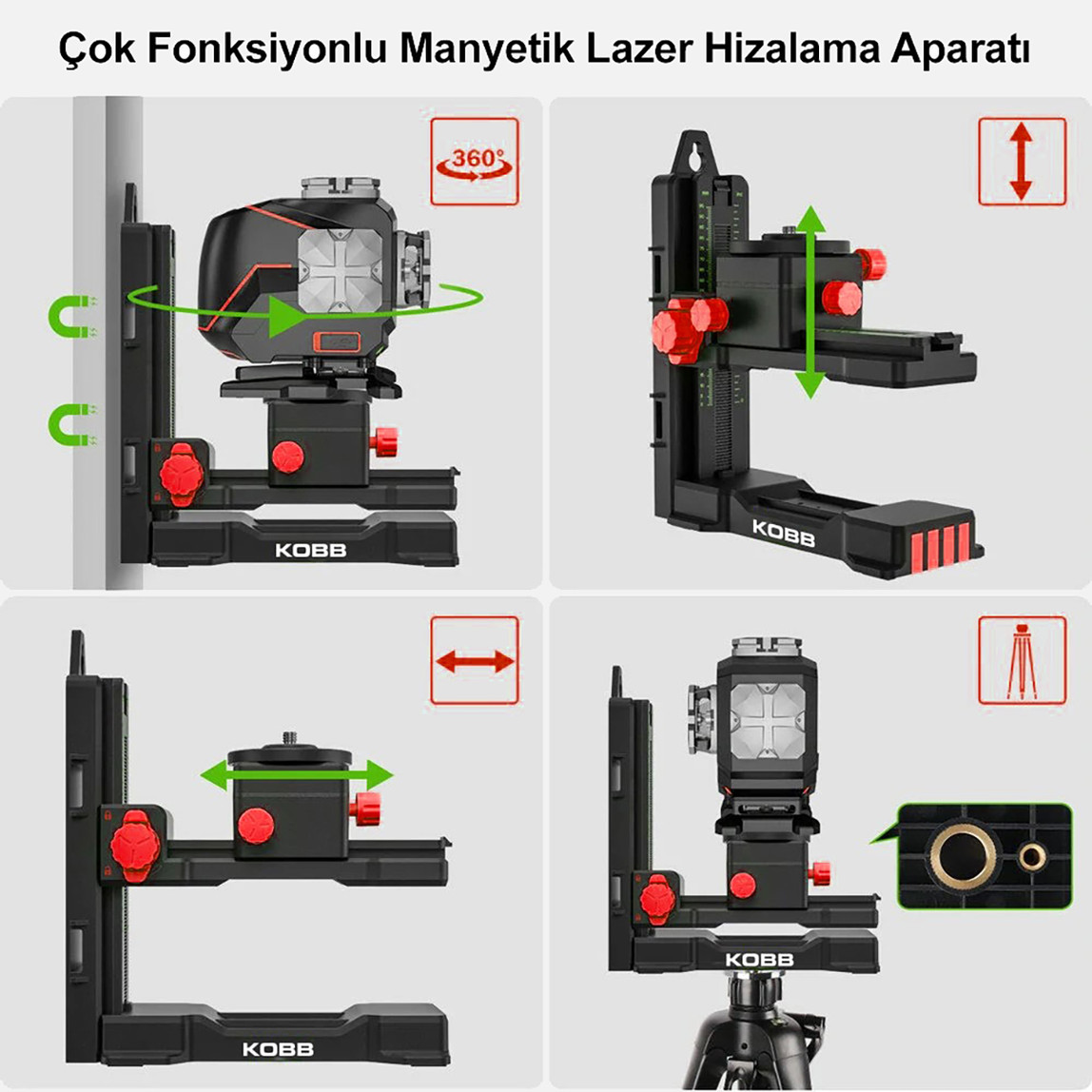 Çok Fonksiyonlu Manyetik Lazer Hizalama Aparatı

360°

KOBB

KOBB

KOBB

KOBB