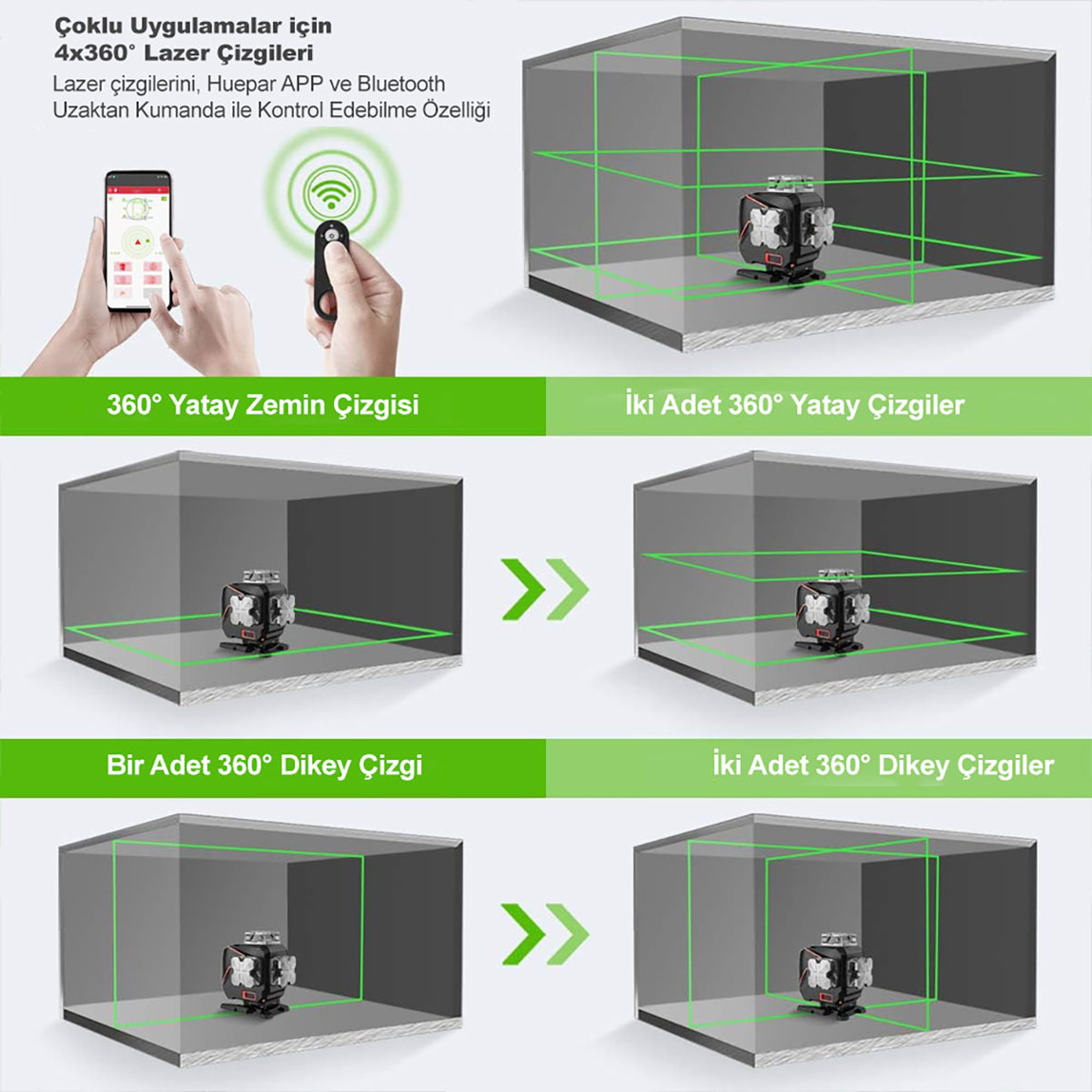 Çoklu Uygulamalar için
4x360° Lazer Çizgileri

Lazer çizgilerini, Huepar APP ve Bluetooth Uzaktan Kumanda ile Kontrol Edebilme Özelliği

360° Yatay Zemin Çizgisi

İki Adet 360° Yatay Çizgiler

Bir Adet 360° Dikey Çizgi

İki Adet 360° Dikey Çizgiler