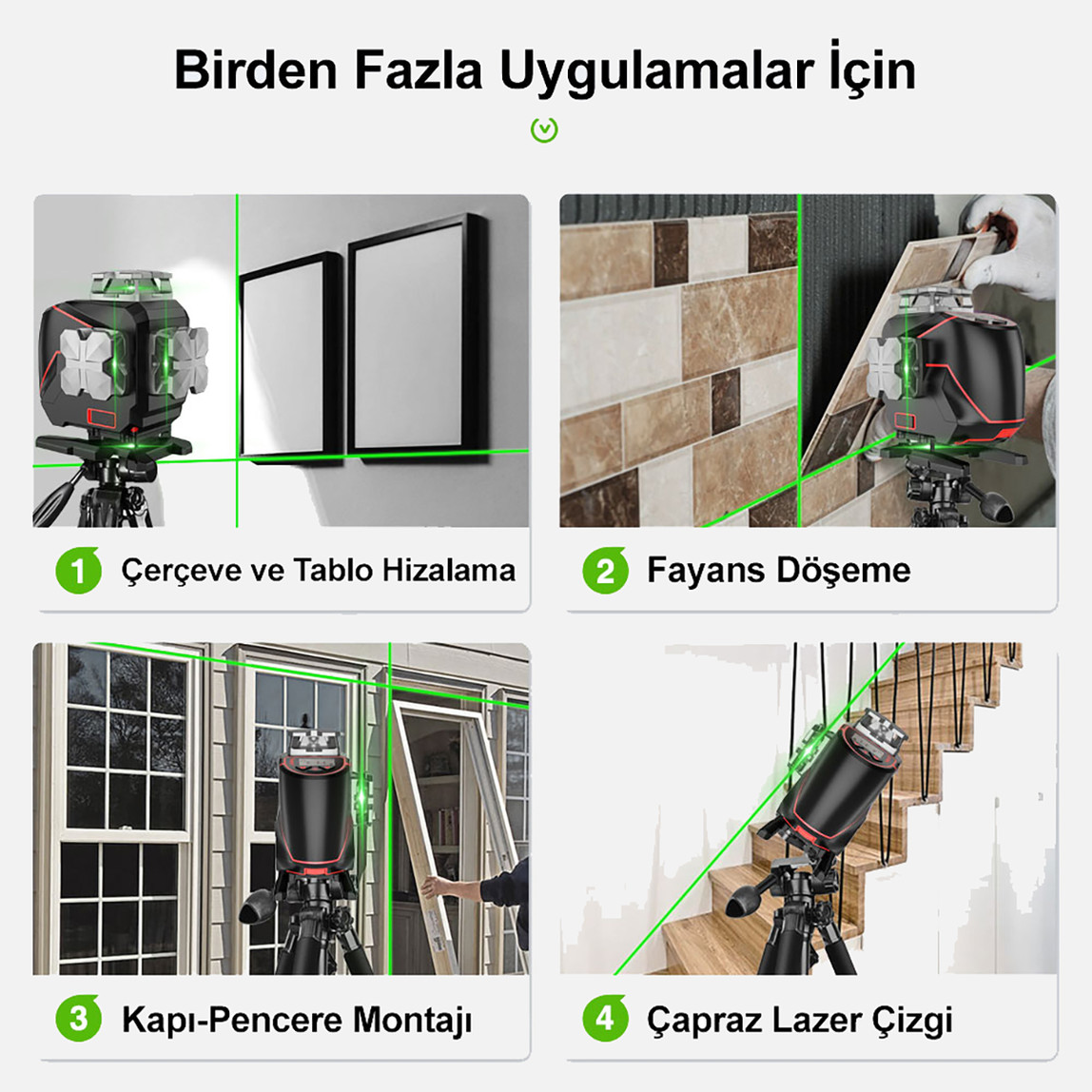 Birden Fazla Uygulamalar İçin

1 Çerçeve ve Tablo Hizalama

2 Fayans Döşeme

3 Kapı-Pencere Montajı

4 Çapraz Lazer Çizgi