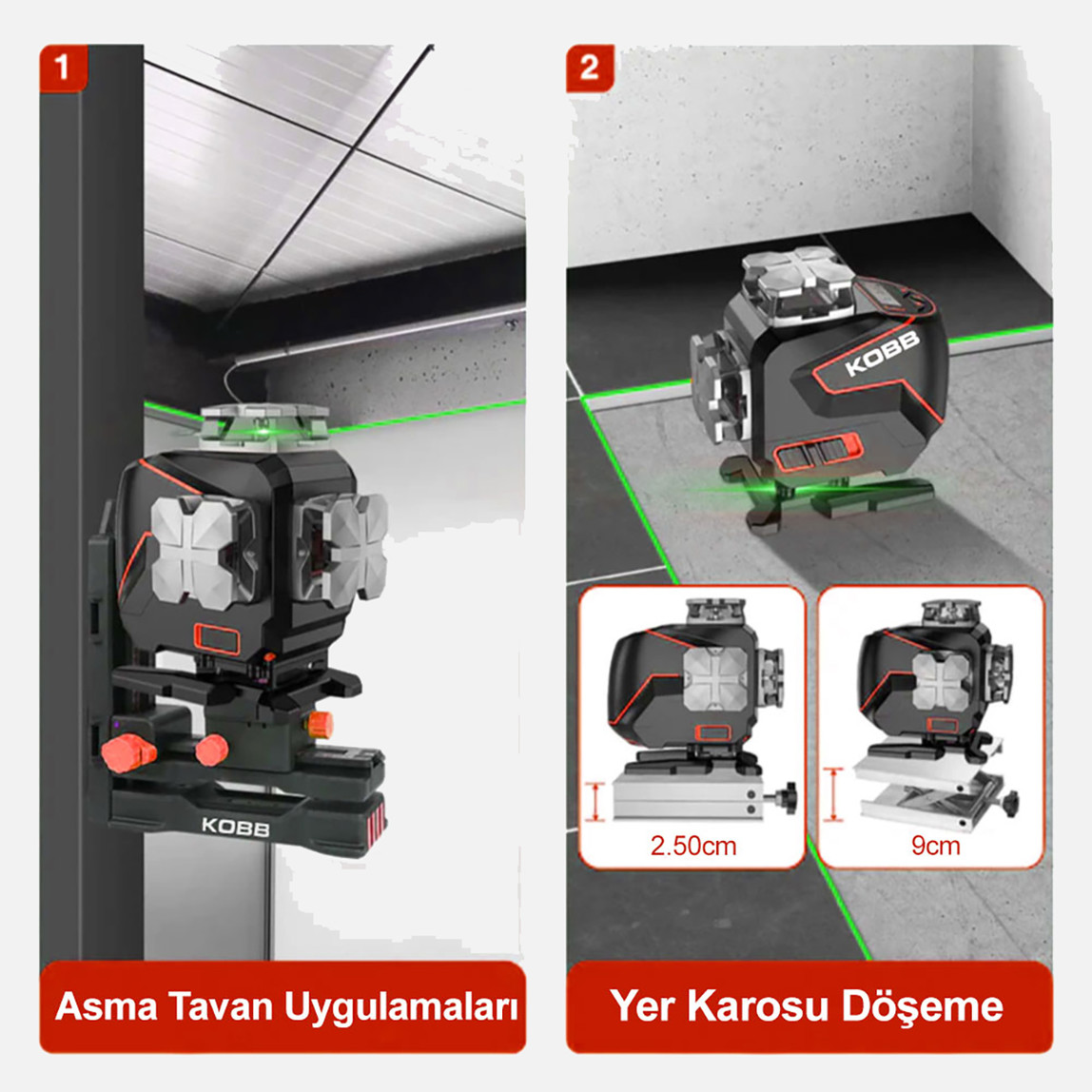 1

KOBB

Asma Tavan Uygulamaları

2

KOBB

2.50cm

9cm

Yer Karosu Döşeme