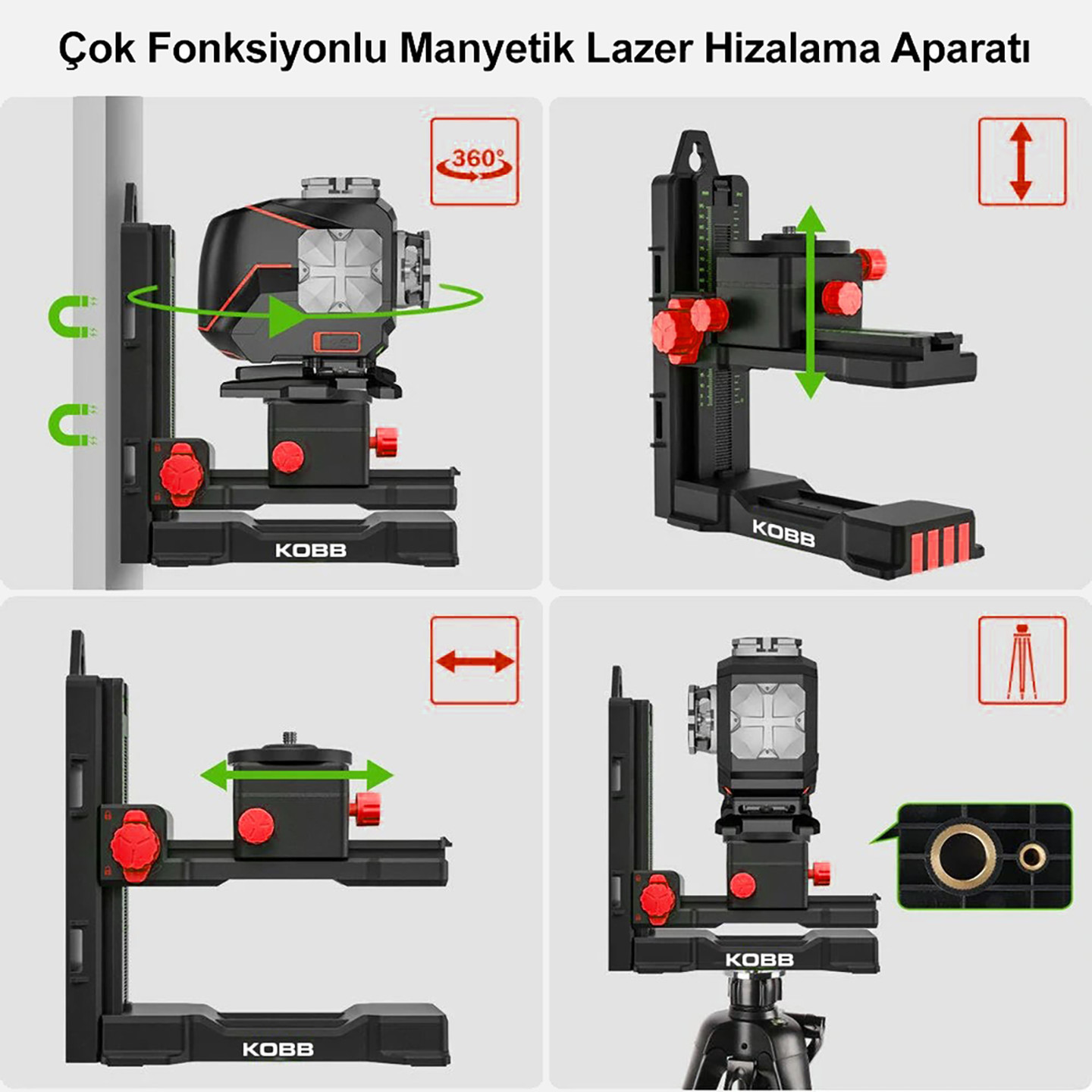 Çok Fonksiyonlu Manyetik Lazer Hizalama Aparatı

360°

KOBB

KOBB

KOBB

KOBB