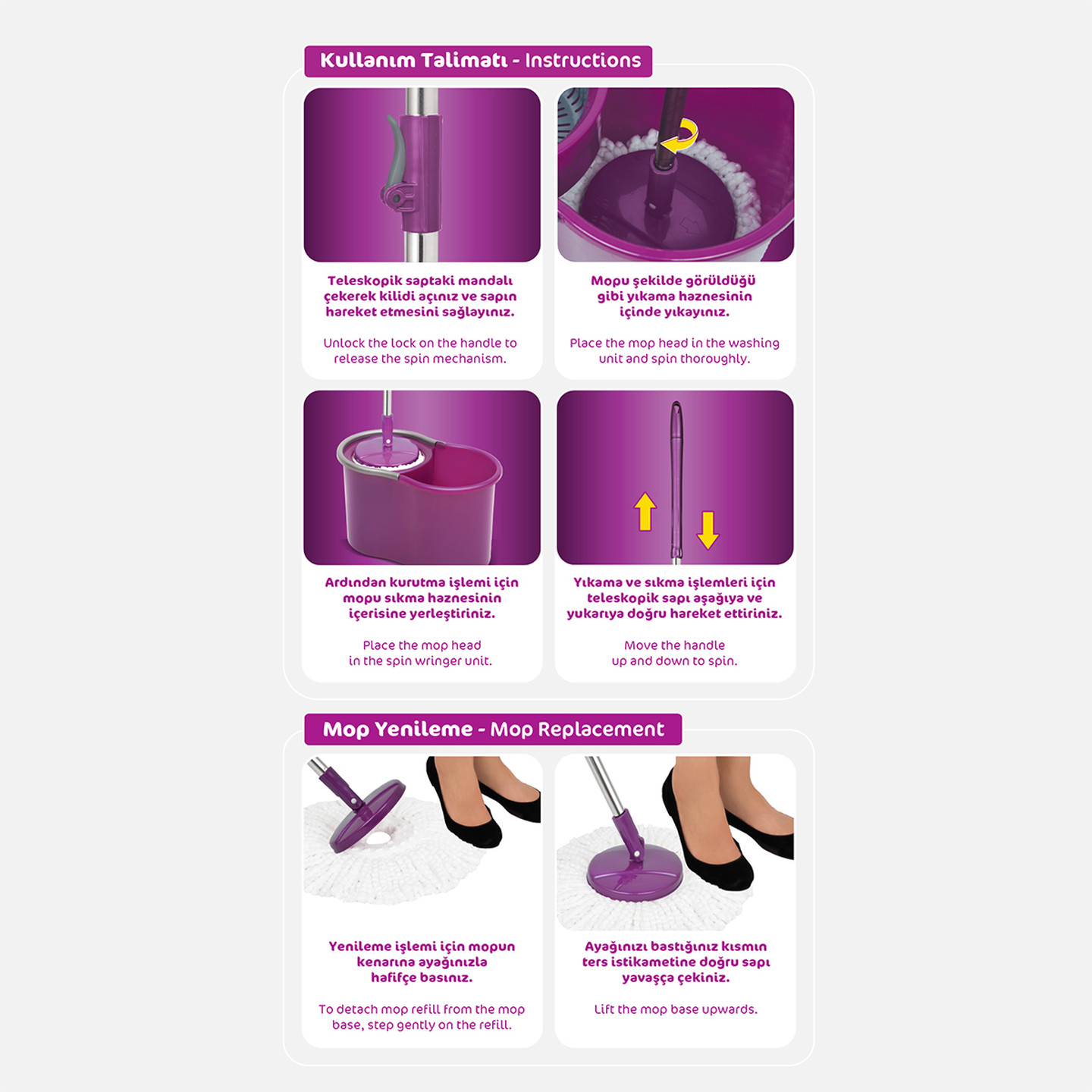 Kullanım Talimatı - Instructions

Teleskopik saptaki mandalı çekerek kilidi açınız ve sapın hareket etmesini sağlayınız.

Unlock the lock on the handle to release the spin mechanism.

Mopu şekilde görüldüğü gibi yıkama haznesinin içinde yıkayınız.

Place the mop head in the washing unit and spin thoroughly.

Ardından kurutma işlemi için mopu sıkma haznesinin içerisine yerleştiriniz.

Place the mop head in the spin wringer unit.

Yıkama ve sıkma işlemleri için teleskopik sapı aşağıya ve yukarıya doğru hareket ettiriniz.

Move the handle up and down to spin.

Mop Yenileme - Mop Replacement

Yenileme işlemi için mopun kenarına ayağınızla hafifçe basınız.

To detach mop refill from the mop base, step gently on the refill.

Ayağınızı bastığınız kısmın ters istikametine doğru sapı yavaşça çekiniz.

Lift the mop base upwards.