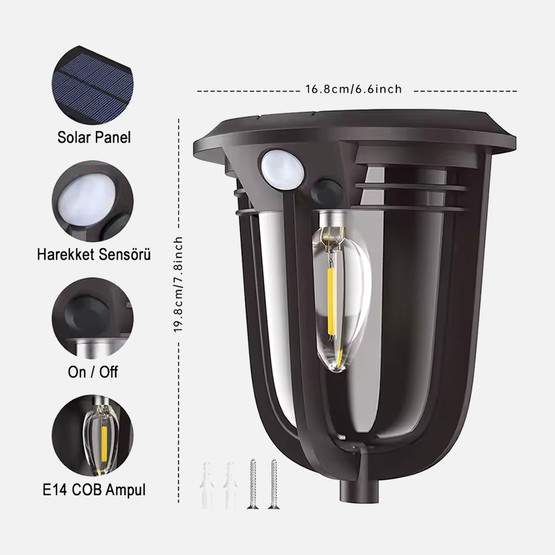 Solar Panel

Harekket Sensörü

On / Off

E14 COB Ampul

16.8cm/6.6inch

19.8cm/7.8inch