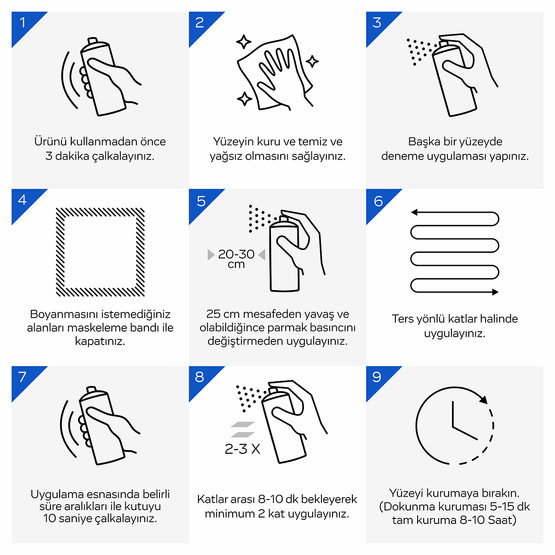 1

Ürünü kullanmadan önce 3 dakika çalkalayınız.

2

Yüzeyin kuru ve temiz ve yağsız olmasını sağlayınız.

3

Başka bir yüzeyde deneme uygulaması yapınız.

4

Boyanmasını istemediğiniz alanları maskeleme bandı ile kapatınız.

5

20-30 cm

25 cm mesafeden yavaş ve olabildiğince parmak basıncını değiştirmeden uygulayınız.

6

Ters yönlü katlar halinde uygulayınız.

7

Uygulama esnasında belirli süre aralıkları ile kutuyu 10 saniye çalkalayınız.

8

2-3 X

Katlar arası 8-10 dk bekleyerek minimum 2 kat uygulayınız.

9

Yüzeyi kurumaya bırakın. (Dokunma kuruması 5-15 dk tam kuruma 8-10 Saat)