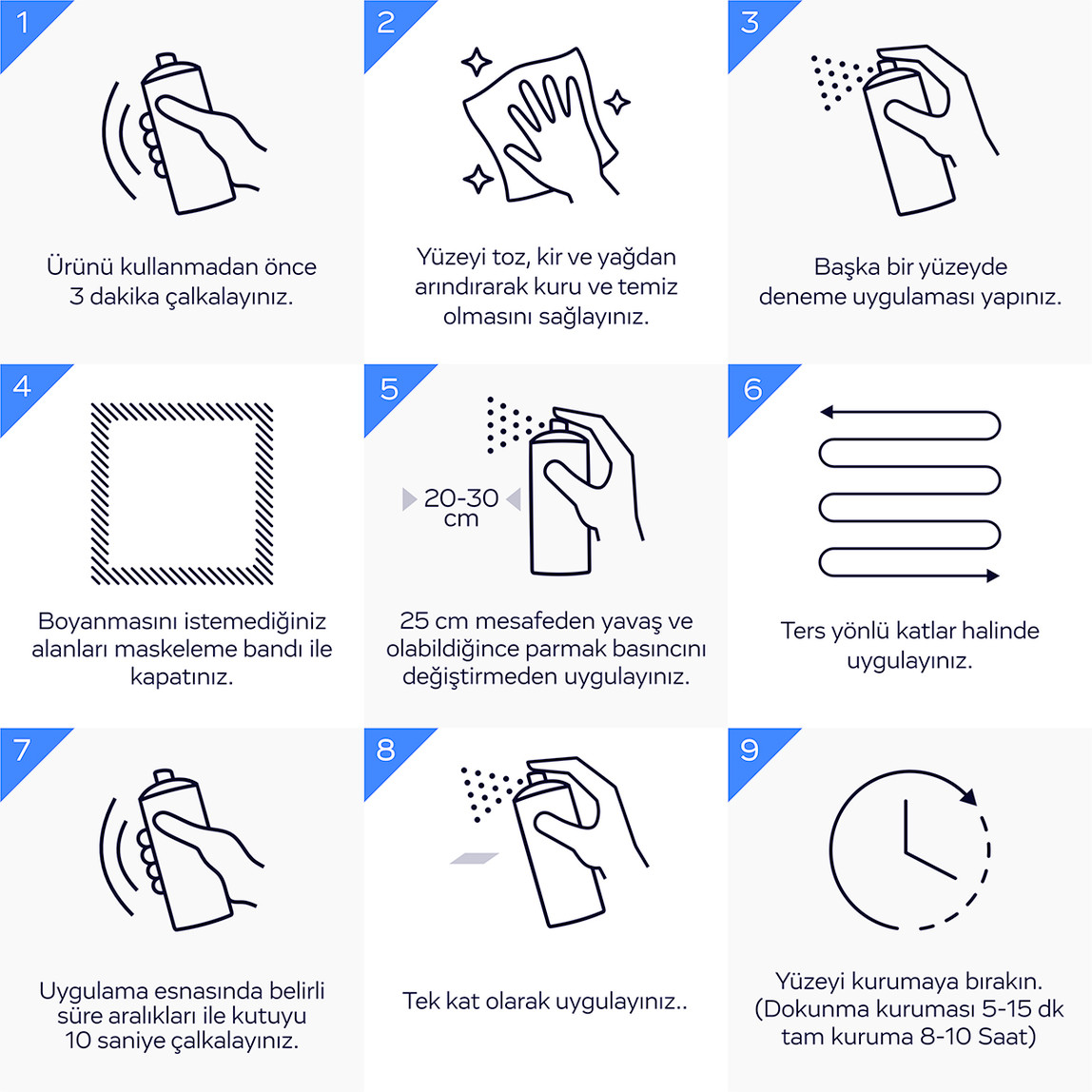 1

Ürünü kullanmadan önce 3 dakika çalkalayınız.

2

Yüzeyi toz, kir ve yağdan arındırarak kuru ve temiz olmasını sağlayınız.

3

Başka bir yüzeyde deneme uygulaması yapınız.

4

Boyanmasını istemediğiniz alanları maskeleme bandı ile kapatınız.

5

20-30 cm

25 cm mesafeden yavaş ve olabildiğince parmak basıncını değiştirmeden uygulayınız.

6

Ters yönlü katlar halinde uygulayınız.

7

Uygulama esnasında belirli süre aralıkları ile kutuyu 10 saniye çalkalayınız.

8

Tek kat olarak uygulayınız..

9

Yüzeyi kurumaya bırakın. (Dokunma kuruması 5-15 dk tam kuruma 8-10 Saat)