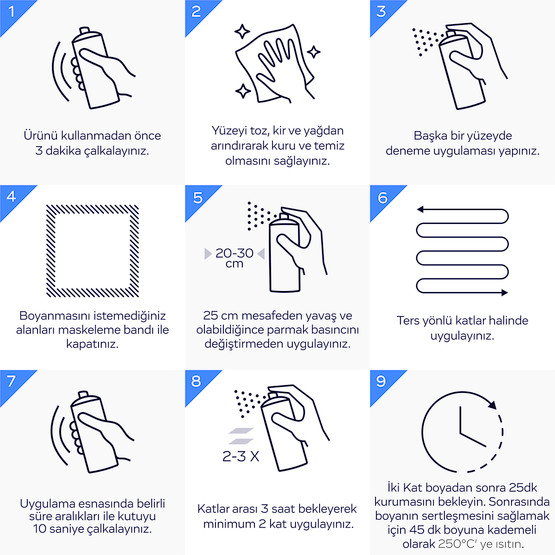 1

Ürünü kullanmadan önce 3 dakika çalkalayınız.

2

Yüzeyi toz, kir ve yağdan arındırarak kuru ve temiz olmasını sağlayınız.

3

Başka bir yüzeyde deneme uygulaması yapınız.

4

Boyanmasını istemediğiniz alanları maskeleme bandı ile kapatınız.

5

20-30 cm

25 cm mesafeden yavaş ve olabildiğince parmak basıncını değiştirmeden uygulayınız.

6

Ters yönlü katlar halinde uygulayınız.

7

Uygulama esnasında belirli süre aralıkları ile kutuyu 10 saniye çalkalayınız.

8

2-3 X

Katlar arası 3 saat bekleyerek minimum 2 kat uygulayınız.

9

İki Kat boyadan sonra 25dk kurumasını bekleyin. Sonrasında boyanın sertleşmesini sağlamak için 45 dk boyuna kademeli olarak 250°C' ye ısıtın.