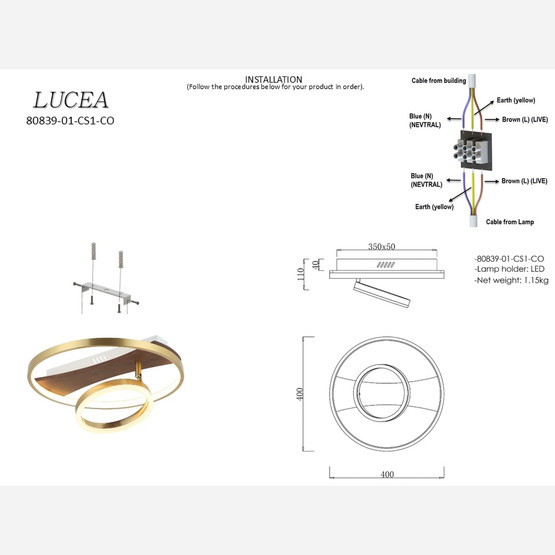 LUCEA
80839-01-CS1-CO

INSTALLATION
(Follow the procedures below for your product in order).

Cable from building
Earth (yellow)
Blue (N) (NEVTRAL)
Brown (L) (LIVE)
Blue (N) (NEVTRAL)
Brown (L) (LIVE)
Earth (yellow)
Cable from Lamp

350x50
40
110

-80839-01-CS1-CO
-Lamp holder: LED
-Net weight: 1.15kg

400
400