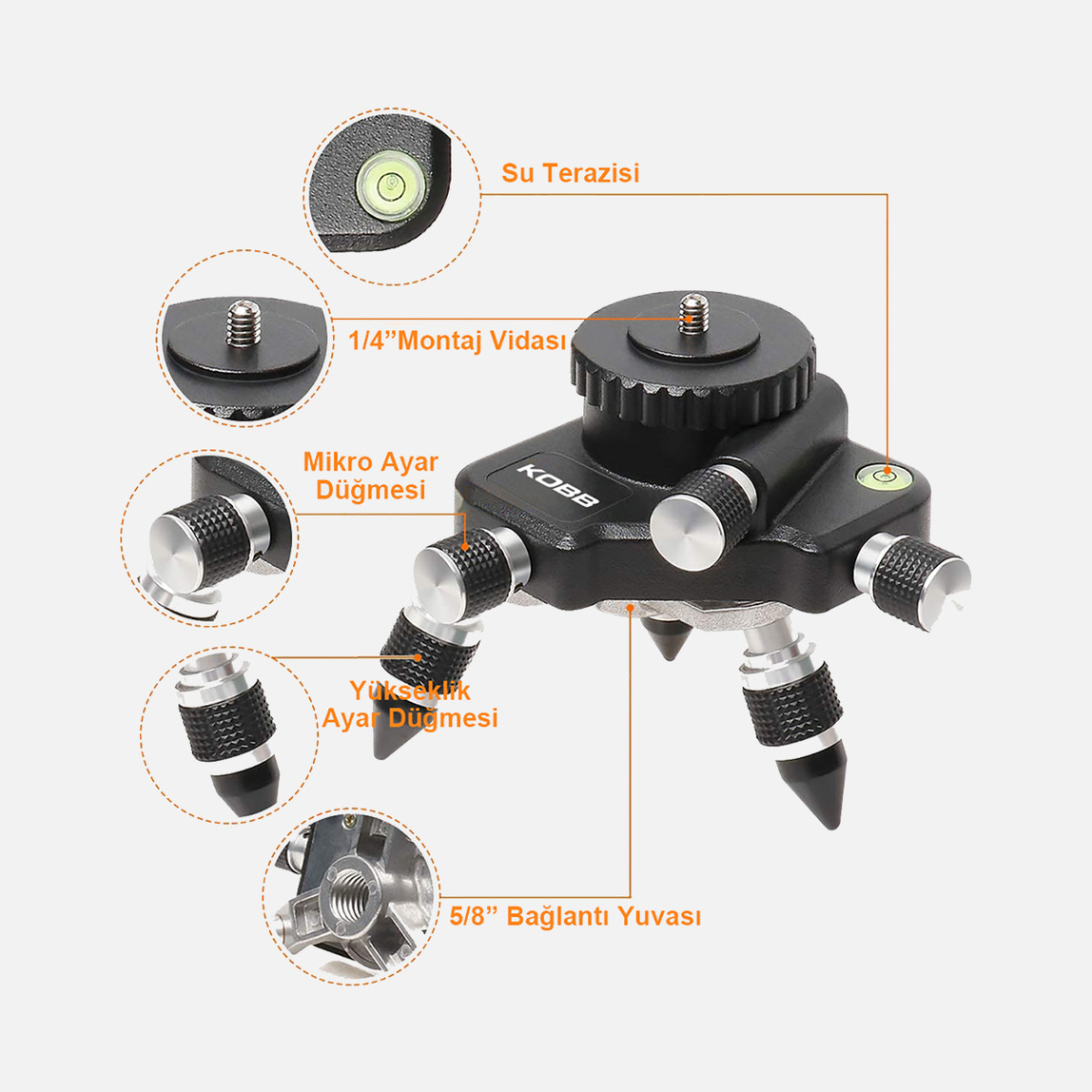 Su Terazisi

1/4”Montaj Vidası

Mikro Ayar Düğmesi

KOBB

Yükseklik Ayar Düğmesi

5/8” Bağlantı Yuvası