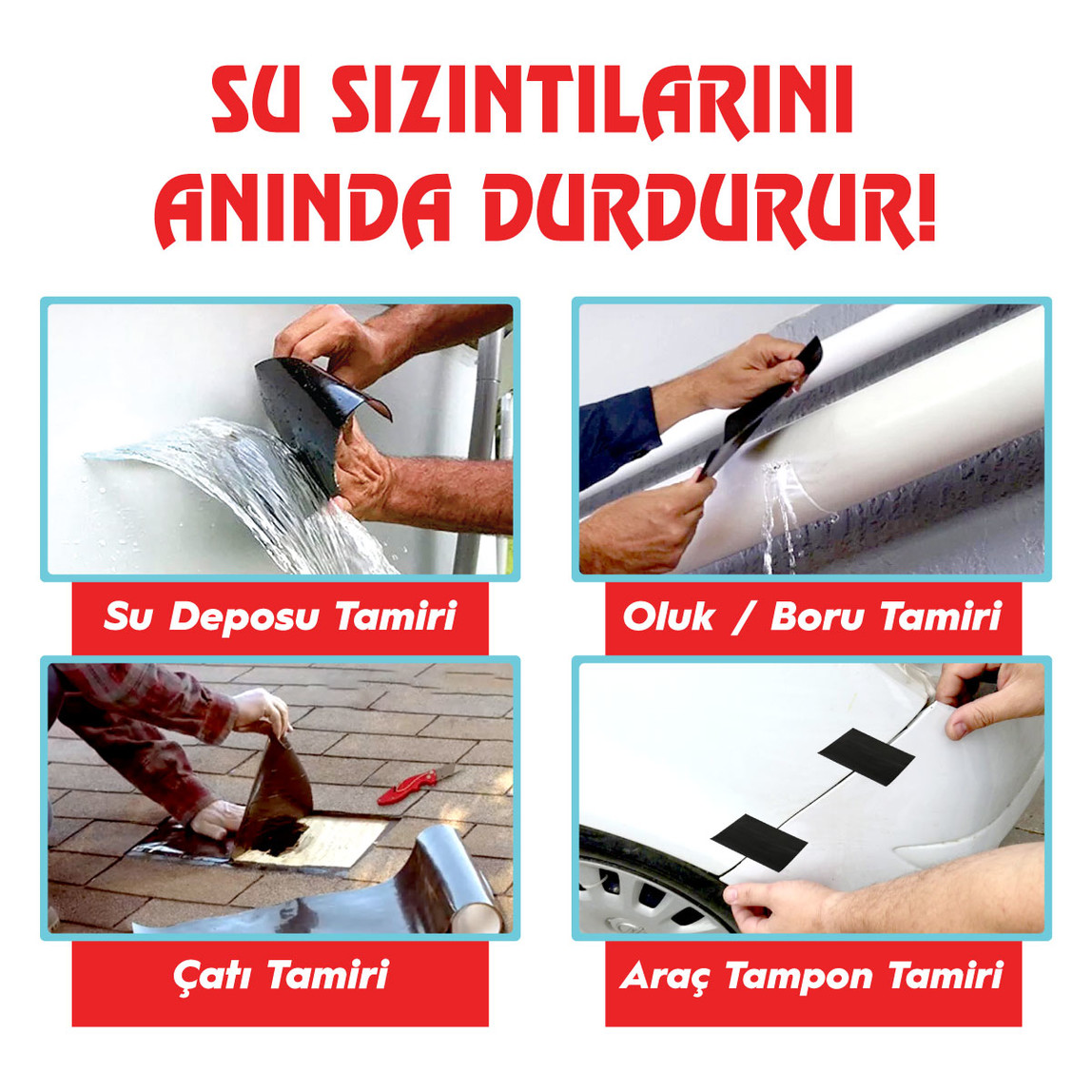 SU SIZINTILARINI ANINDA DURDURUR!

Su Deposu Tamiri

Oluk / Boru Tamiri

Çatı Tamiri

Araç Tampon Tamiri