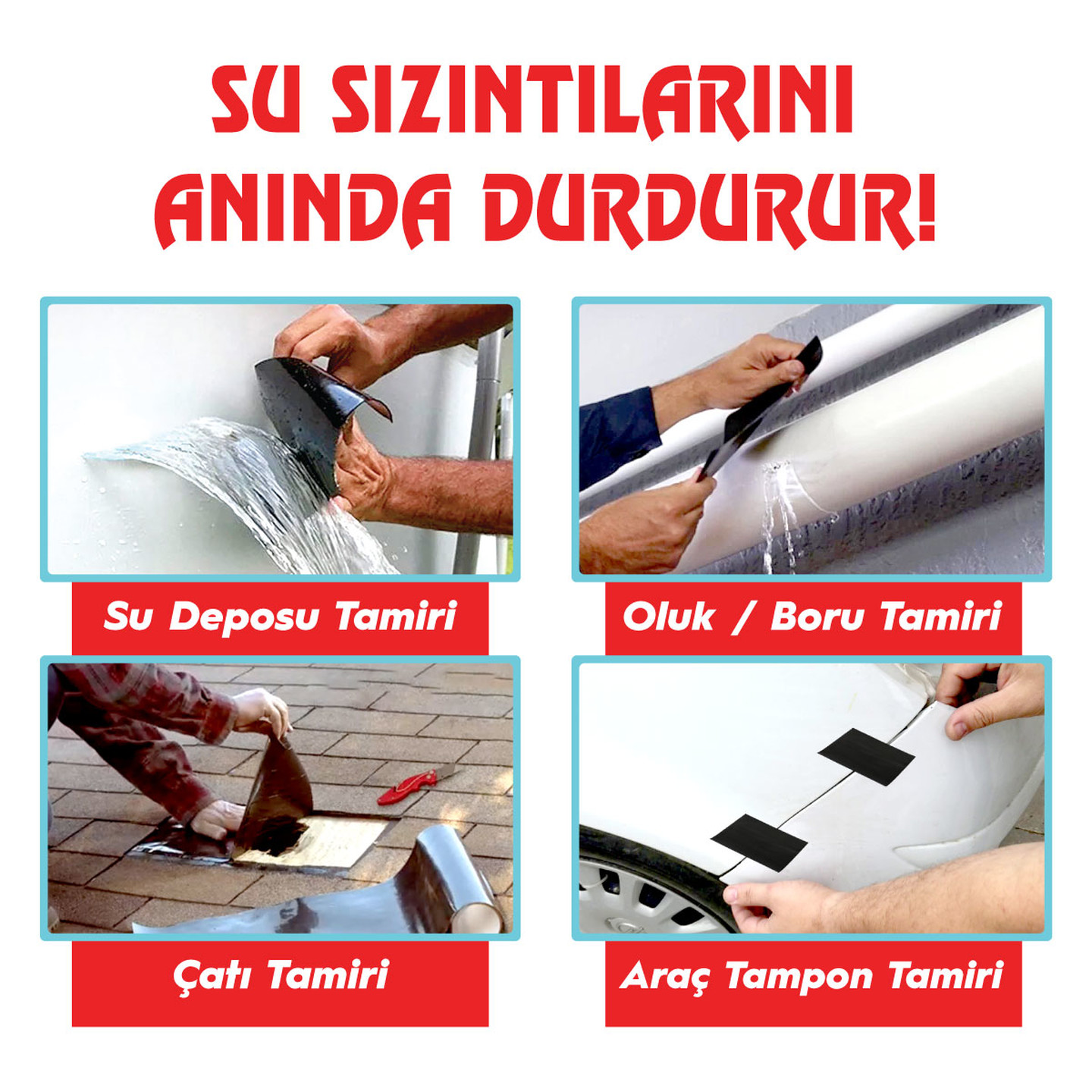 SU SIZINTILARINI ANINDA DURDURUR!

Su Deposu Tamiri

Oluk / Boru Tamiri

Çatı Tamiri

Araç Tampon Tamiri